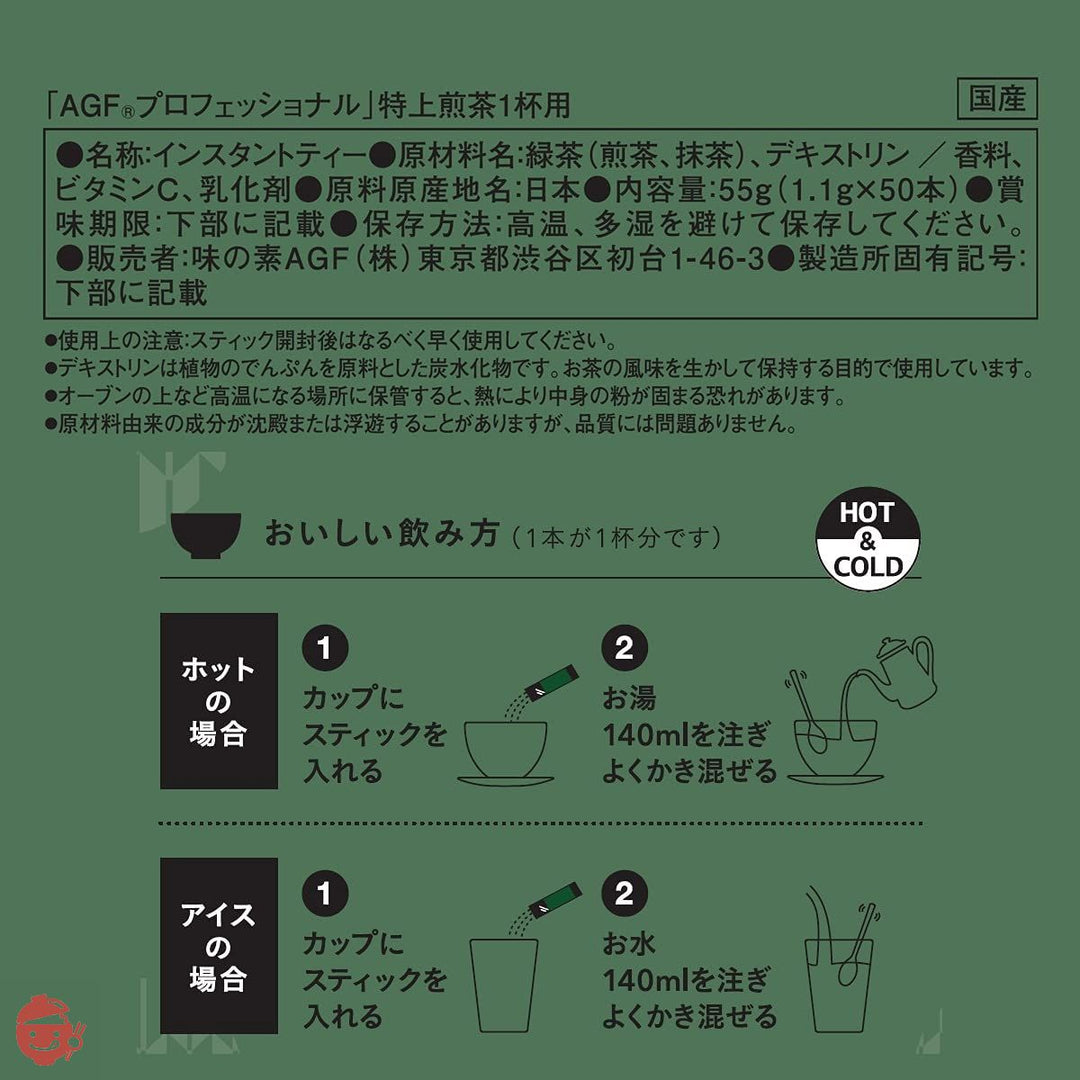 「AGF®プロフェッショナル」特上煎茶1杯用

国産

●名称:インスタントティー●原材料名:緑茶(煎茶、抹茶)、デキストリン ／ 香料、ビタミンC、乳化剤●原料原産地名:日本●内容量:55g(1.1g×50本)●賞味期限:下部に記載●保存方法:高温、多湿を避けて保存してください。●販売者:味の素AGF(株)東京都渋谷区初台1-46-3●製造所固有記号:下部に記載

●使用上の注意:スティック開封後はなるべく早く使用してください。
●デキストリンは植物のでんぷんを原料とした炭水化物です。お茶の風味を生かして保持する目的で使用しています。
●オーブンの上など高温になる場所に保管すると、熱により中身の粉が固まる恐れがあります。
●原材料由来の成分が沈殿または浮遊することがありますが、品質には問題ありません。

おいしい飲み方(1本が1杯分です)

HOT & COLD

ホットの場合

1 カップにスティックを入れる

2 お湯140mlを注ぎよくかき混ぜる

アイスの場合

1 カップにスティックを入れる

2 お水140mlを注ぎよくかき混ぜる