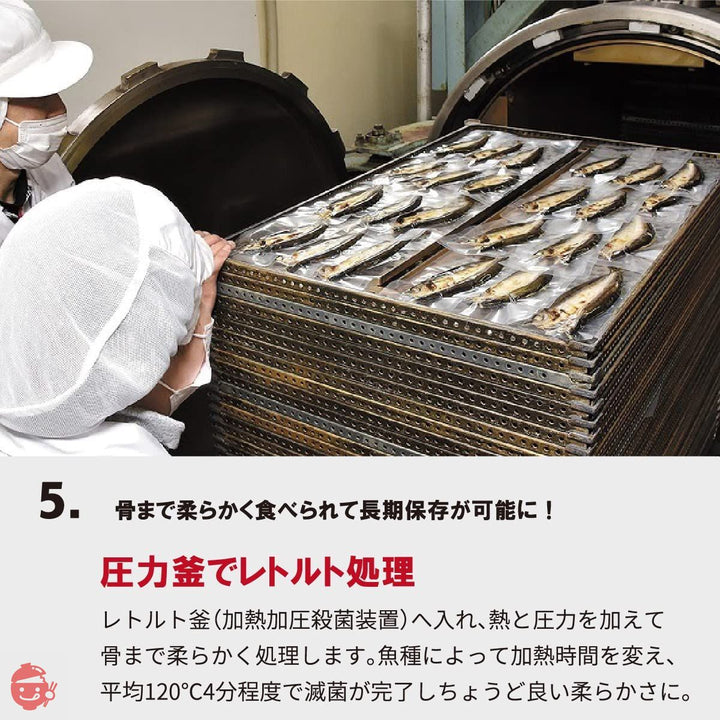 5. 骨まで柔らかく食べられて長期保存が可能に！

圧力釜でレトルト処理

レトルト釜（加熱加圧殺菌装置）へ入れ、熱と圧力を加えて骨まで柔らかく処理します。魚種によって加熱時間を変え、平均120°C4分程度で滅菌が完了しちょうど良い柔らかさに。