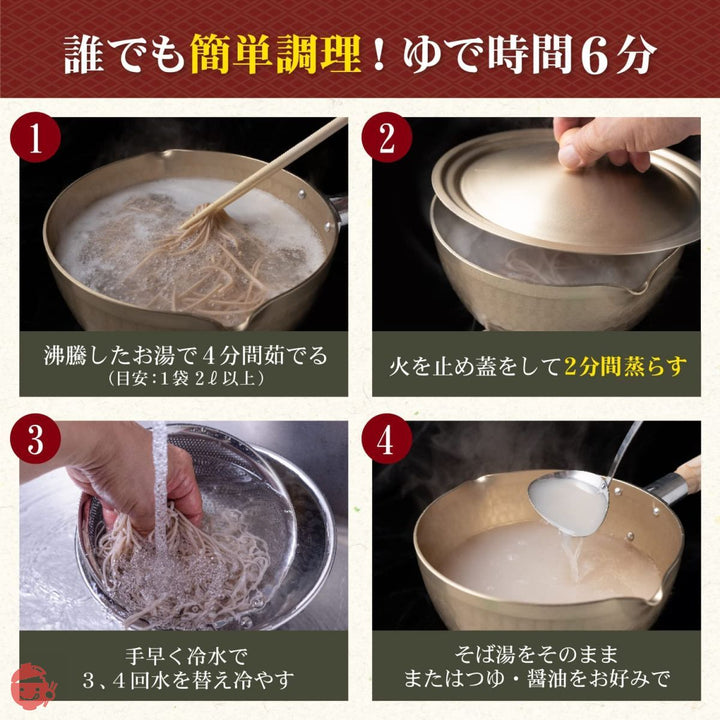 誰でも簡単調理！ゆで時間6分

1

沸騰したお湯で4分間茹でる
（目安：1袋 2ℓ以上）

2

火を止め蓋をして2分間蒸らす

3

手早く冷水で
3、4回水を替え冷やす

4

そば湯をそのまま
またはつゆ・醤油をお好みで