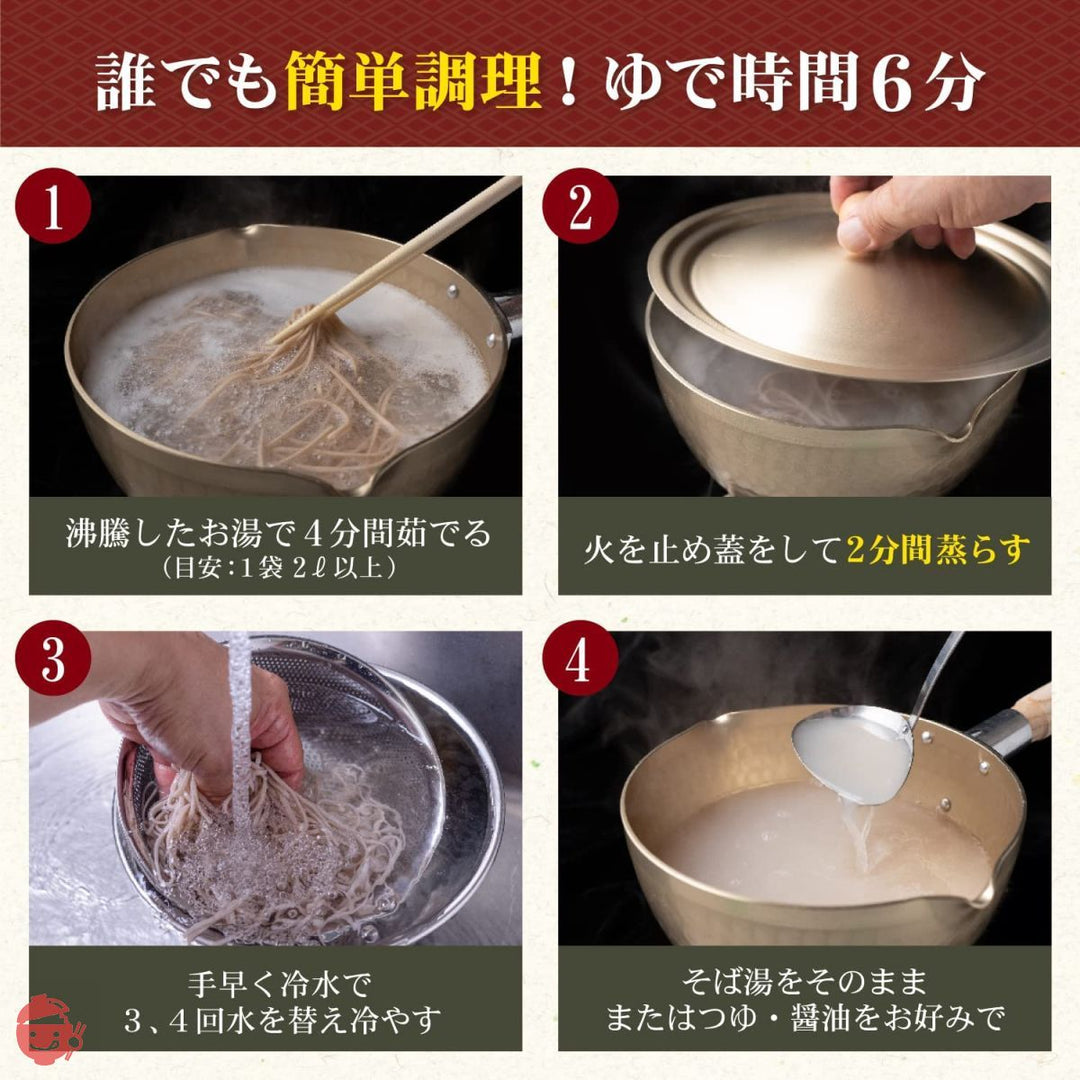 誰でも簡単調理！ゆで時間６分

1

沸騰したお湯で４分間茹でる
（目安：１袋 2ℓ以上）

2

火を止め蓋をして２分間蒸らす

3

手早く冷水で
３、４回水を替え冷やす

4

そば湯をそのまま
またはつゆ・醤油をお好みで