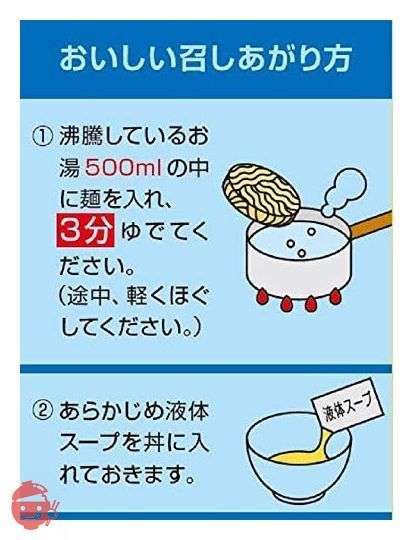 おいしい召しあがり方

① 沸騰しているお湯 500ml の中に麺を入れ、3分 ゆでてください。
（途中、軽くほぐしてください。）

② あらかじめ液体スープを丼に入れておきます。

液体スープ