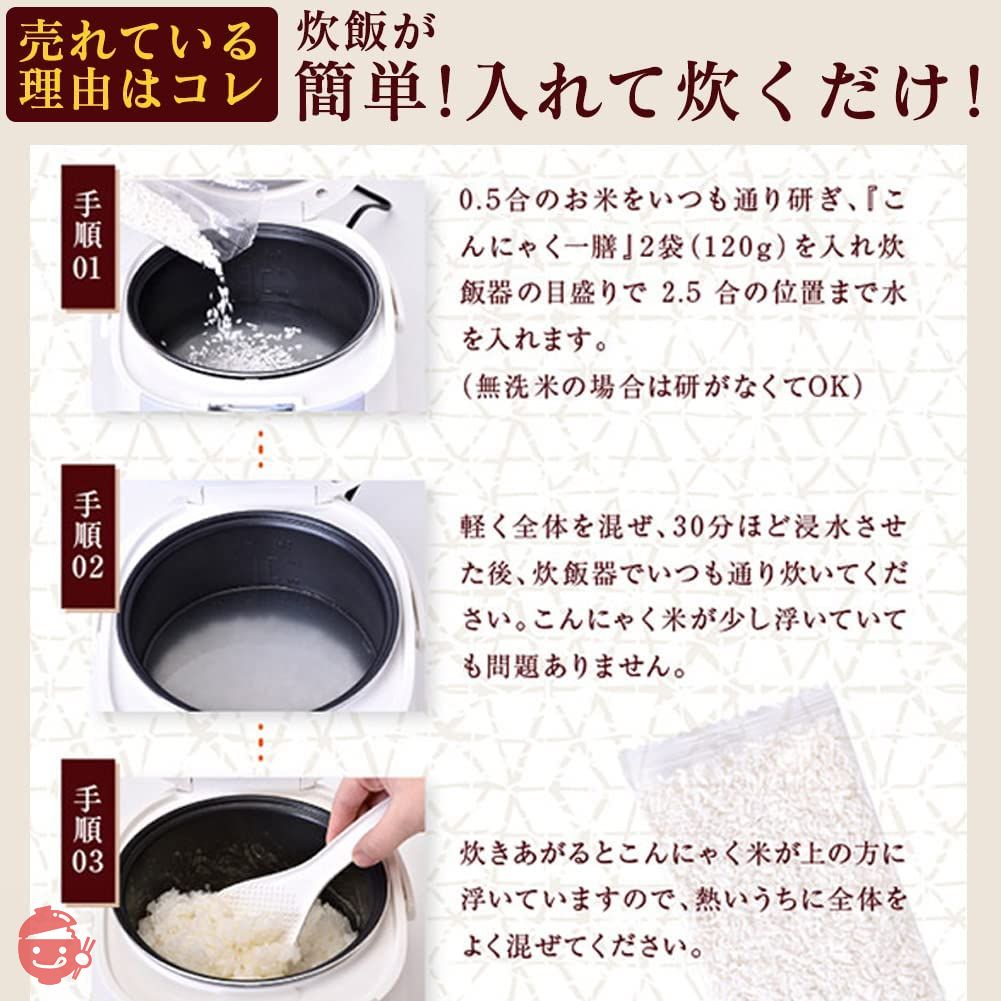 売れている理由はコレ

炊飯が簡単!入れて炊くだけ!

手順01

0.5合のお米をいつも通り研ぎ、『こんにゃく一膳』2袋(120g)を入れ炊飯器の目盛りで 2.5 合の位置まで水を入れます。
(無洗米の場合は研がなくてOK)

手順02

軽く全体を混ぜ、30分ほど浸水させた後、炊飯器でいつも通り炊いてください。こんにゃく米が少し浮いていても問題ありません。

手順03

炊きあがるとこんにゃく米が上の方に浮いていますので、熱いうちに全体をよく混ぜてください。