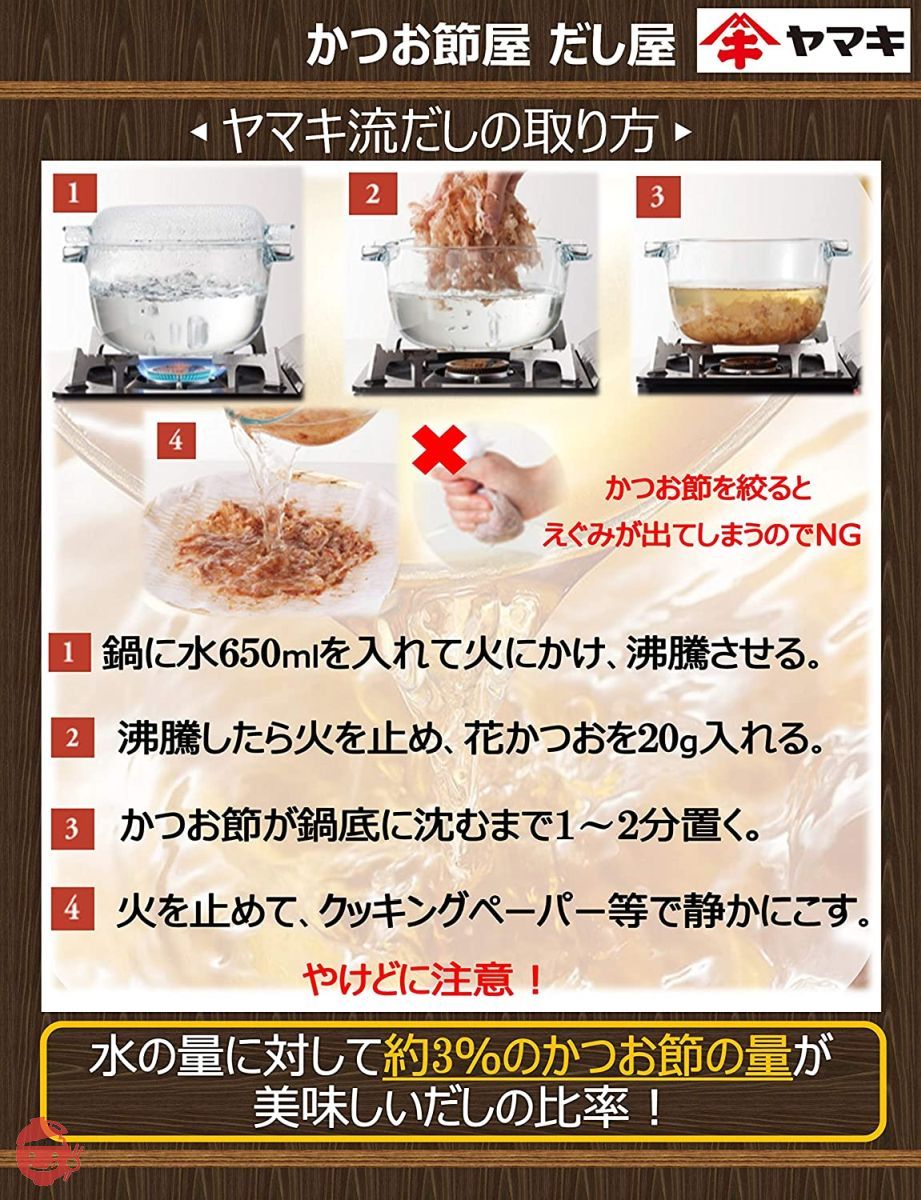 かつお節屋 だし屋

ヤマキ

◂ ヤマキ流だしの取り方 ▸

1

2

3

4

かつお節を絞ると
えぐみが出てしまうのでNG

1 鍋に水650mlを入れて火にかけ、沸騰させる。

2 沸騰したら火を止め、花かつおを20g入れる。

3 かつお節が鍋底に沈むまで1～2分置く。

4 火を止めて、クッキングペーパー等で静かにこす。

やけどに注意！

水の量に対して約3%のかつお節の量が
美味しいだしの比率！