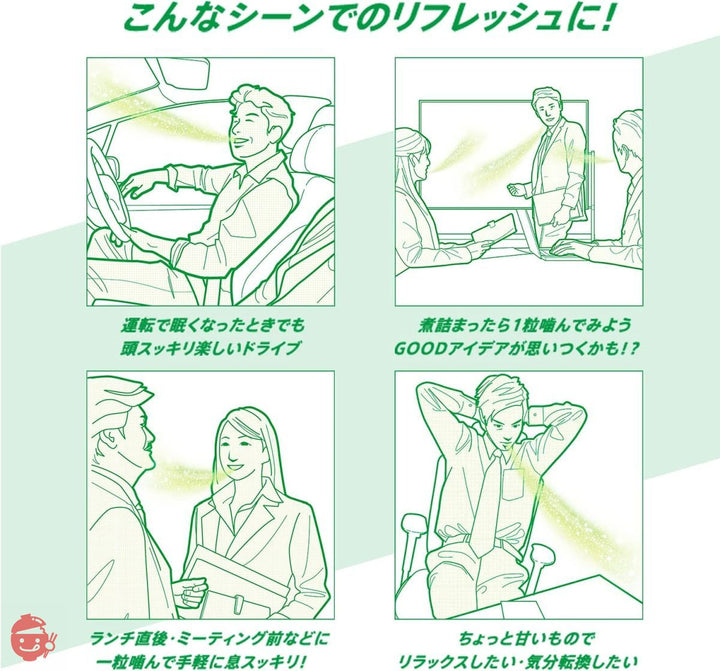 こんなシーンでのリフレッシュに！

運転で眠くなったときでも
頭スッキリ楽しいドライブ

煮詰まったら1粒噛んでみよう
GOODアイデアが思いつくかも！？

ランチ直後・ミーティング前などに
一粒噛んで手軽に息スッキリ！

ちょっと甘いもので
リラックスしたい・気分転換したい