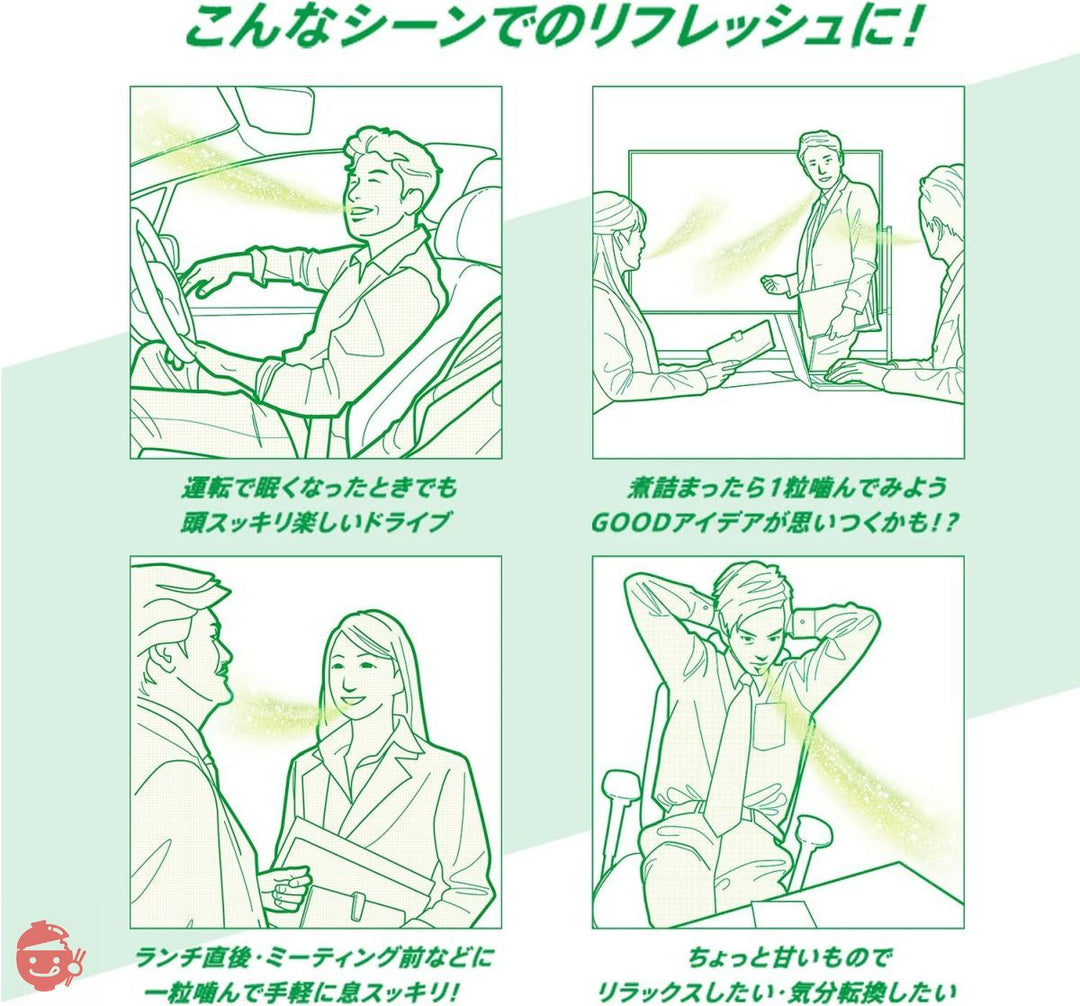 こんなシーンでのリフレッシュに!

運転で眠くなったときでも
頭スッキリ楽しいドライブ

煮詰まったら1粒噛んでみよう
GOODアイデアが思いつくかも!?

ランチ直後・ミーティング前などに
一粒噛んで手軽に息スッキリ!

ちょっと甘いもので
リラックスしたい・気分転換したい