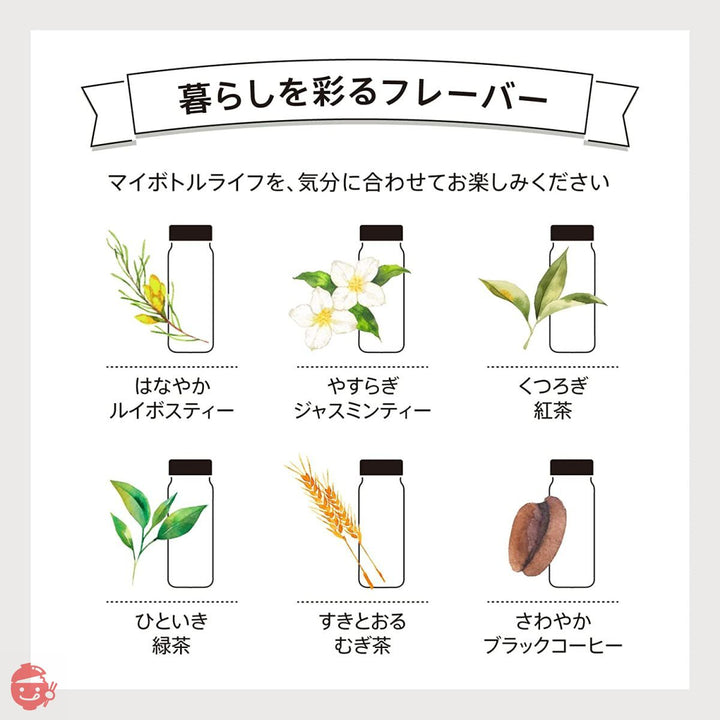 暮らしを彩るフレーバー

マイボトルライフを、気分に合わせてお楽しみください

はなやか
ルイボスティー

やすらぎ
ジャスミンティー

くつろぎ
紅茶

ひといき
緑茶

すきとおる
むぎ茶

さわやか
ブラックコーヒー