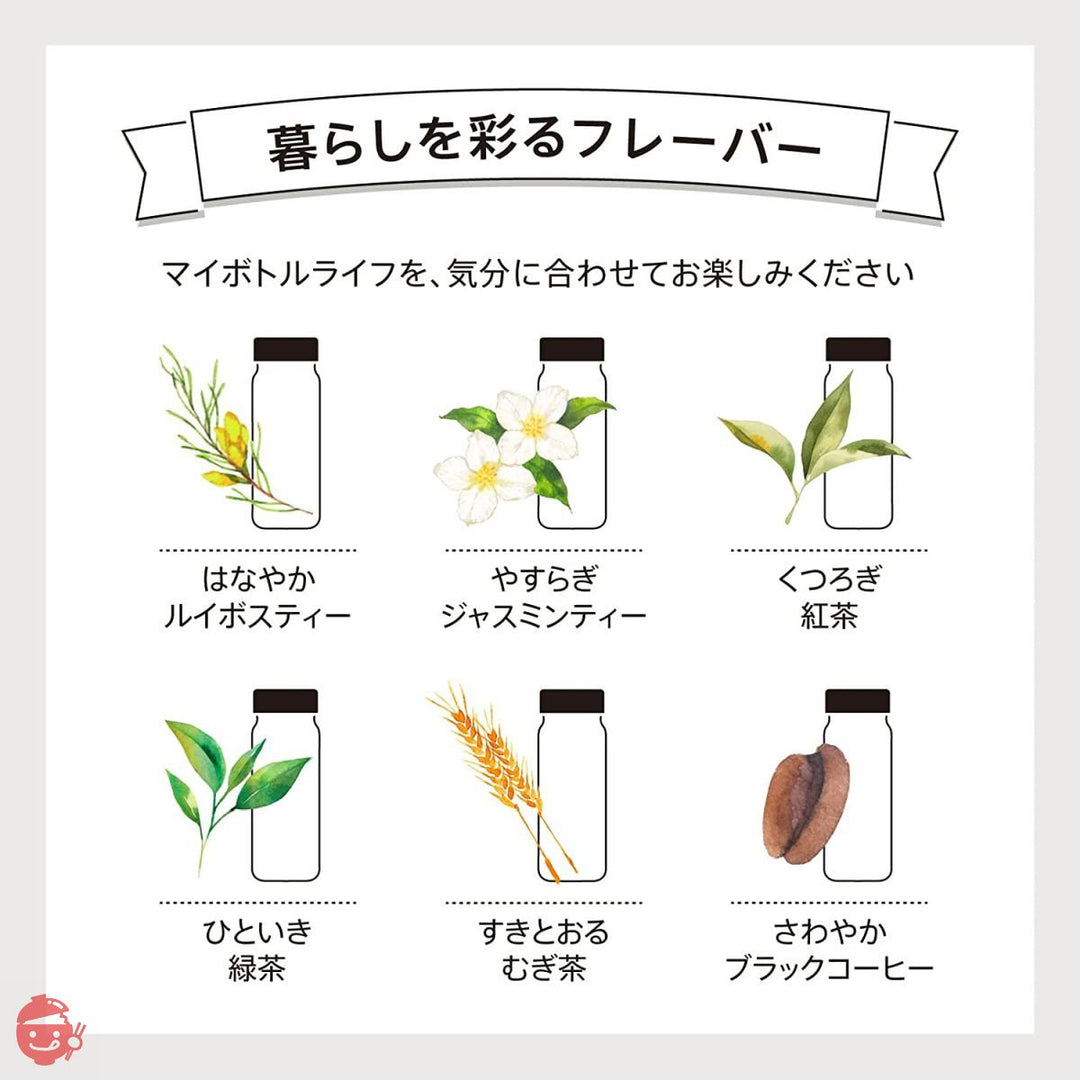 暮らしを彩るフレーバー

マイボトルライフを、気分に合わせてお楽しみください

はなやか
ルイボスティー

やすらぎ
ジャスミンティー

くつろぎ
紅茶

ひといき
緑茶

すきとおる
むぎ茶

さわやか
ブラックコーヒー