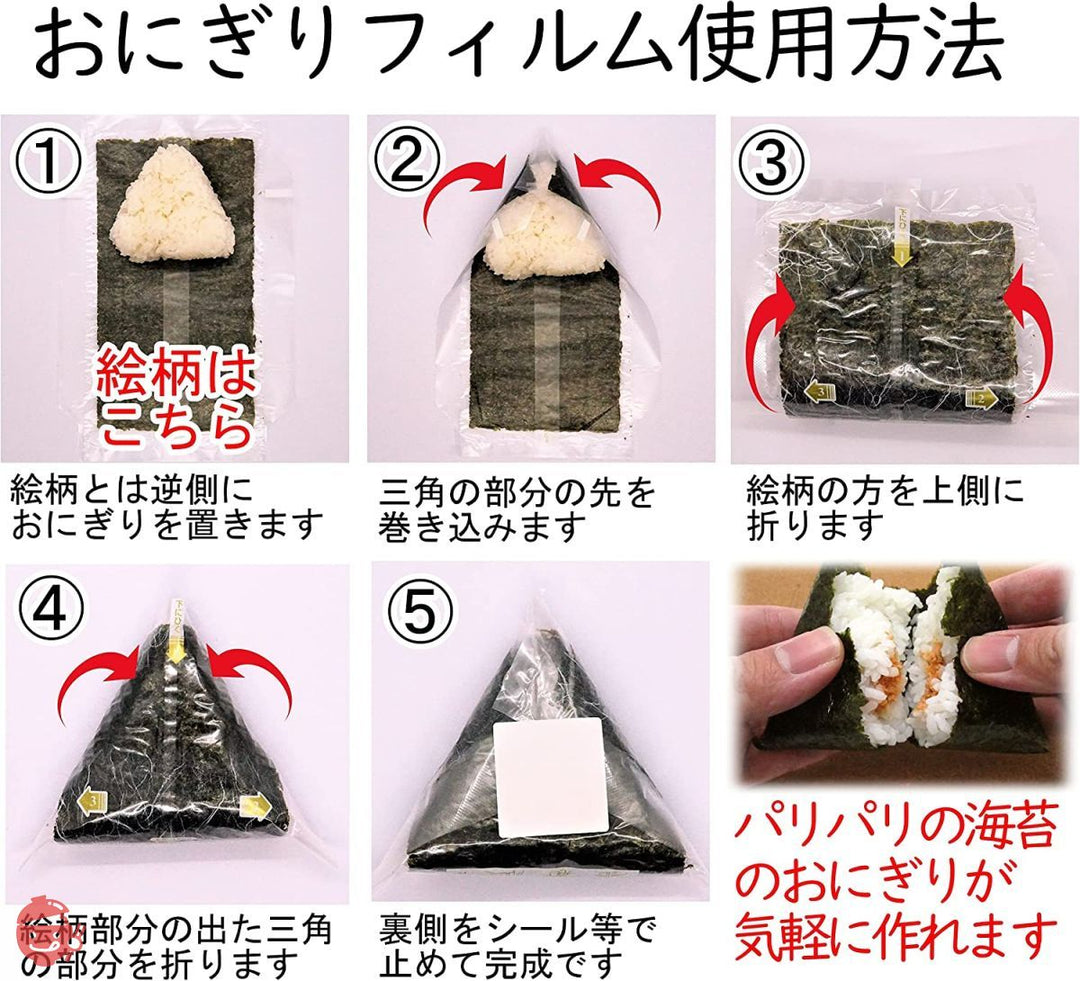 おにぎりフィルム使用方法

①
絵柄はこちら
絵柄とは逆側におにぎりを置きます

②
三角の部分の先を巻き込みます

③
1
3
2
絵柄の方を上側に折ります

④
3
2
絵柄部分の出た三角の部分を折ります

⑤
裏側をシール等で止めて完成です

パリパリの海苔のおにぎりが気軽に作れます